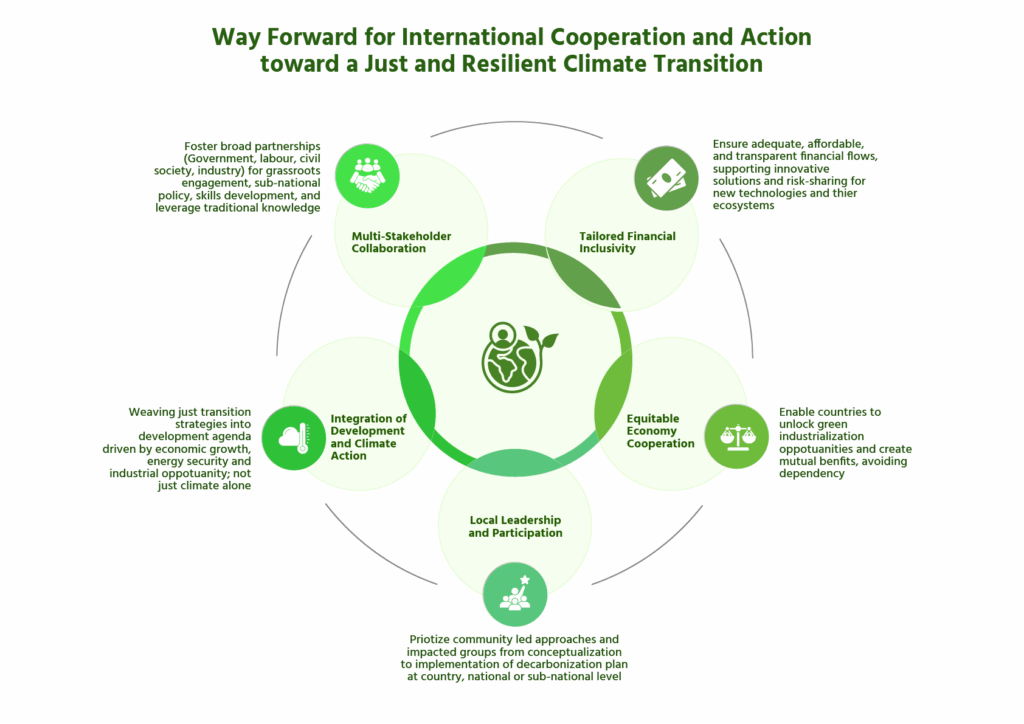 Way Forward for International Cooperation and Action toward a Just and Resilient Climate Transition

Foster broad partnerships (Government, labour, civil society, industry) for grassroots engagement, sub-national policy, skills development, and leverage traditional knowledge

Multi-Stakeholder Collaboration

Ensure adequate, affordable, and transparent financial flows, supporting innovative solutions and risk-sharing for new technologies and thier ecosystems

Tailored Financial Inclusivity

Weaving just transition strategies into development agenda driven by economic growth, energy security and industrial oppotuanity; not just climate alone

Integration of Development and Climate Action

Equitable Economy Cooperation

Enable countries to unlock green industrialization oppotuanities and create mutual benfits, avoiding dependency

Local Leadership and Participation

Priotize community led approaches and impacted groups from conceptualization to implementation of decarbonization plan at country, national or sub-national level